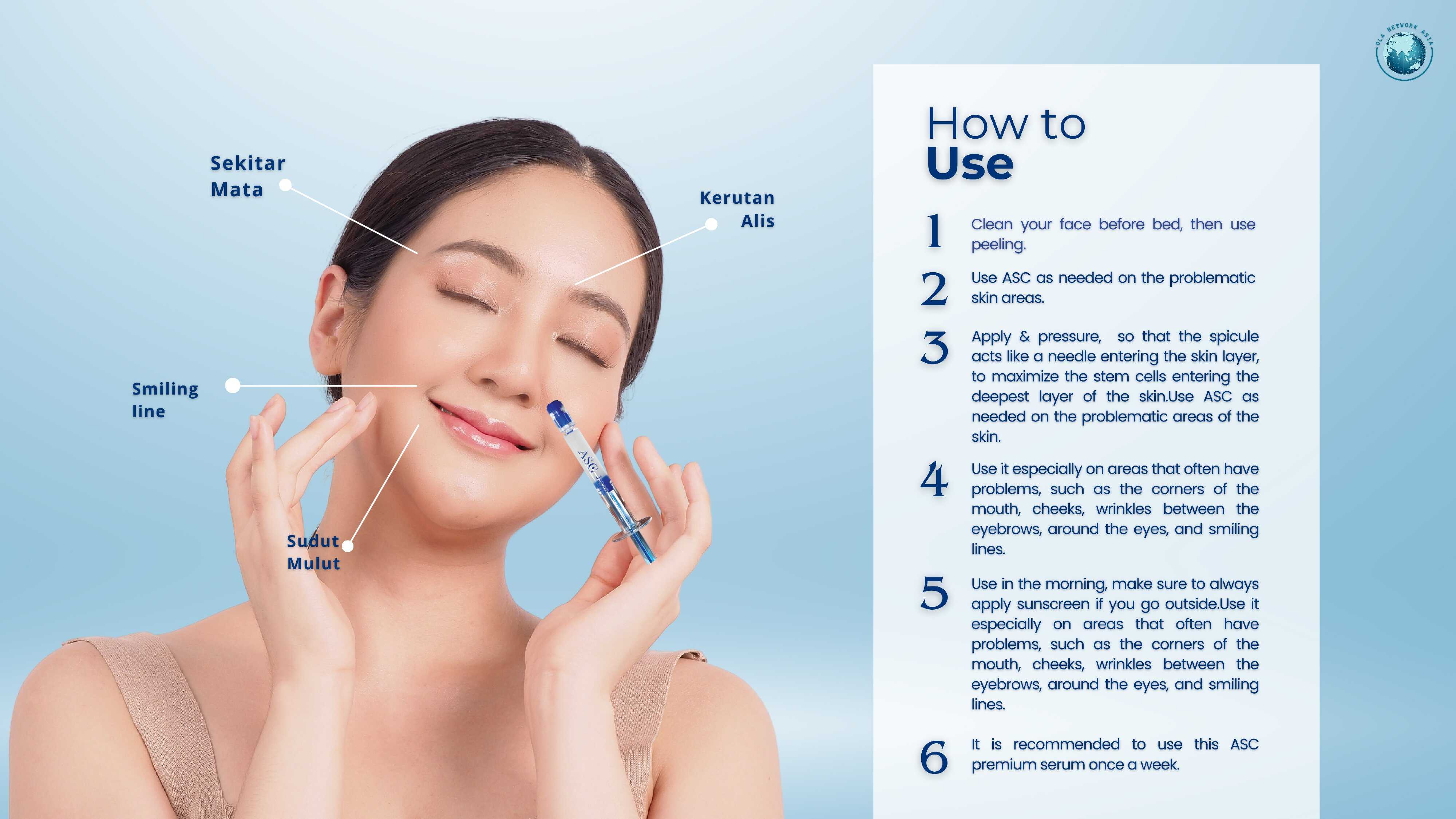 OLA NETWORK ASIA

Sekitar Mata

Kerutan Alis

Smiling line

Sudut Mulut

ASC

How to Use

1 Clean your face before bed, then use peeling.

2 Use ASC as needed on the problematic skin areas.

3 Apply & pressure, so that the spicule acts like a needle entering the skin layer, to maximize the stem cells entering the deepest layer of the skin.Use ASC as needed on the problematic areas of the skin.

4 Use it especially on areas that often have problems, such as the corners of the mouth, cheeks, wrinkles between the eyebrows, around the eyes, and smiling lines.

5 Use in the morning, make sure to always apply sunscreen if you go outside.Use it especially on areas that often have problems, such as the corners of the mouth, cheeks, wrinkles between the eyebrows, around the eyes, and smiling lines.

6 It is recommended to use this ASC premium serum once a week.